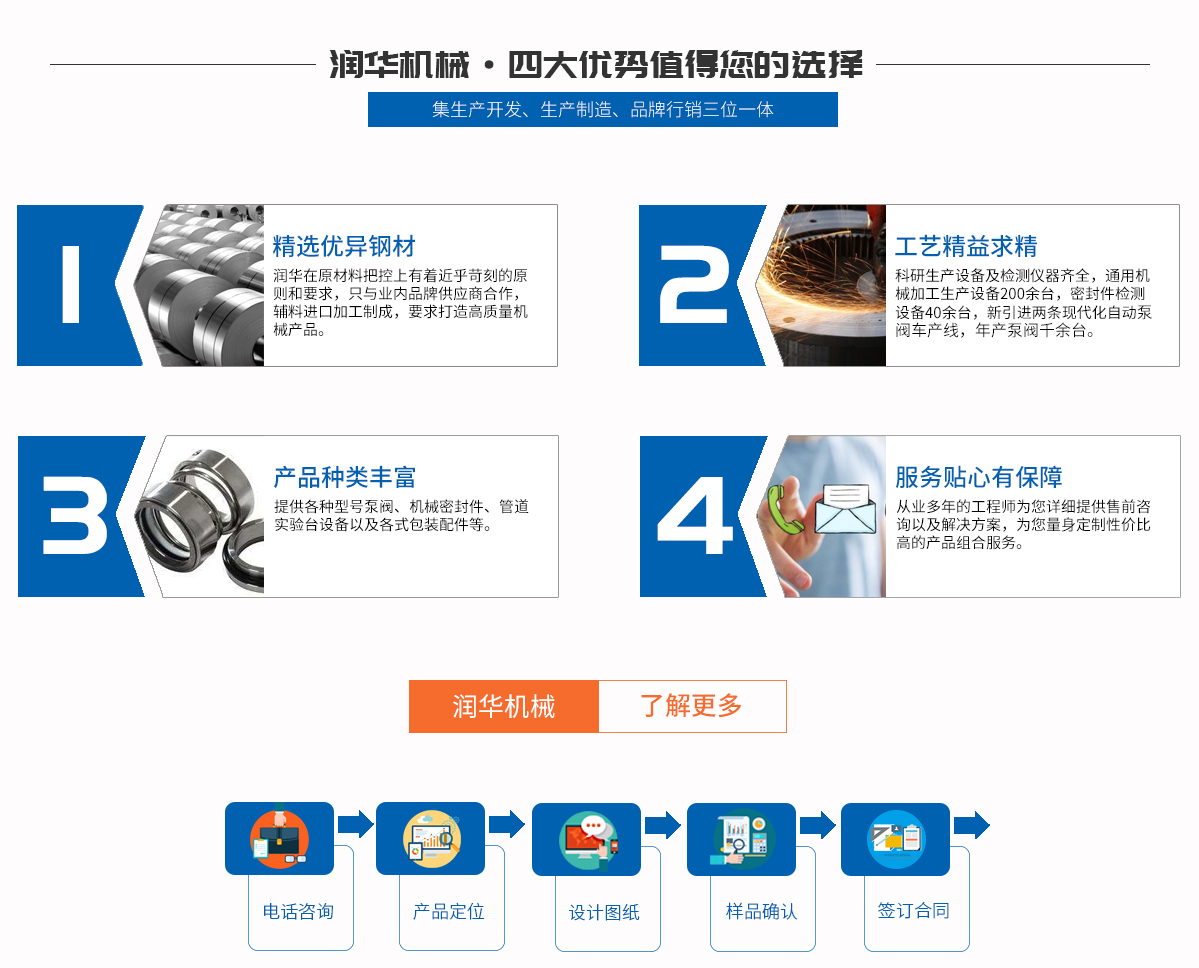 润华机械 · 四大优势值得您的选择

集生产开发、生产制造、品牌行销三位一体

1

精选优异钢材

润华在原材料把控上有着近乎苛刻的原则和要求，只与业内品牌供应商合作，辅料进口加工制成，要求打造高质量机械产品。

2

工艺精益求精

科研生产设备及检测仪器齐全，通用机械加工生产设备200余台，密封件检测设备40余台，新引进两条现代化自动泵阀车产线，年产泵阀千余台。

3

产品种类丰富

提供各种型号泵阀、机械密封件、管道实验台设备以及各式包装配件等。

4

服务贴心有保障

从业多年的工程师为您详细提供售前咨询以及解决方案，为您量身定制性价比高的产品组合服务。

润华机械 了解更多

电话咨询

产品定位

设计图纸

样品确认

签订合同